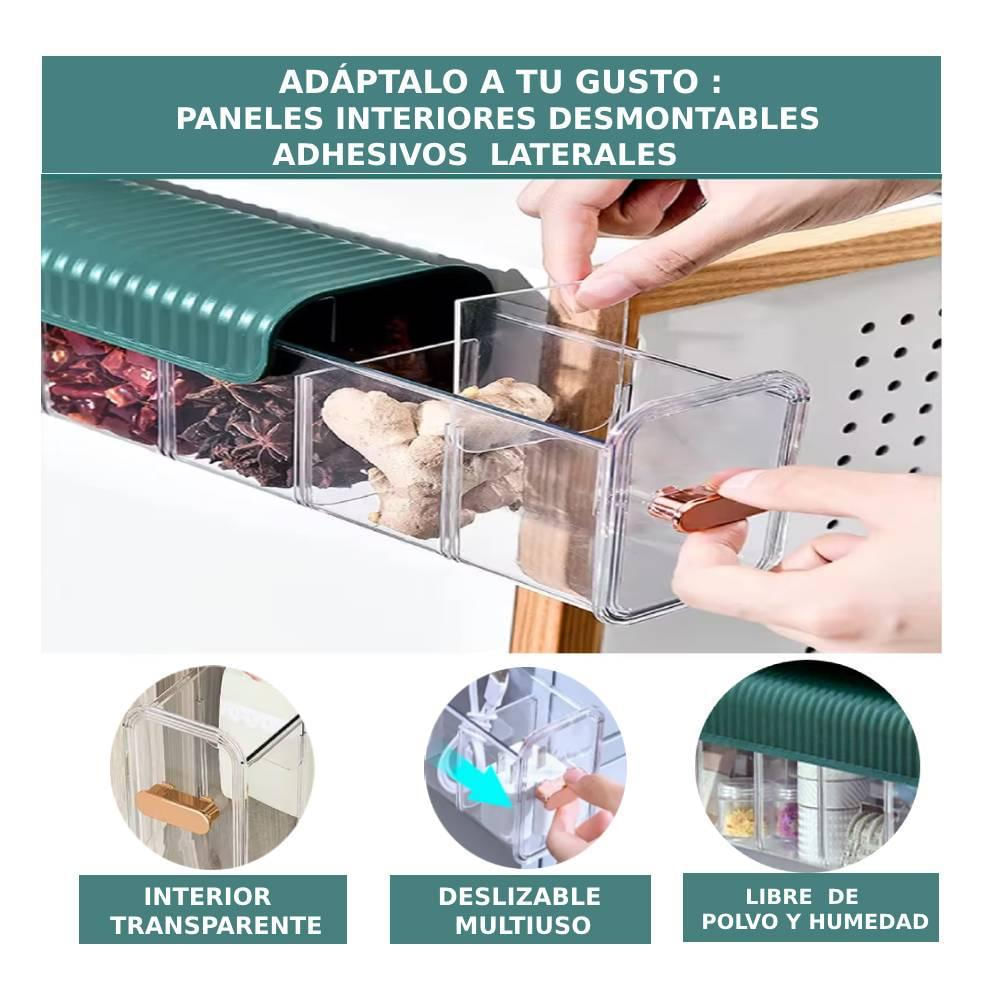 ADÁPTALO A TU GUSTO :
PANELES INTERIORES DESMONTABLES
ADHESIVOS LATERALES

INTERIOR
TRANSPARENTE

DESLIZABLE
MULTIUSO

LIBRE DE
POLVO Y HUMEDAD