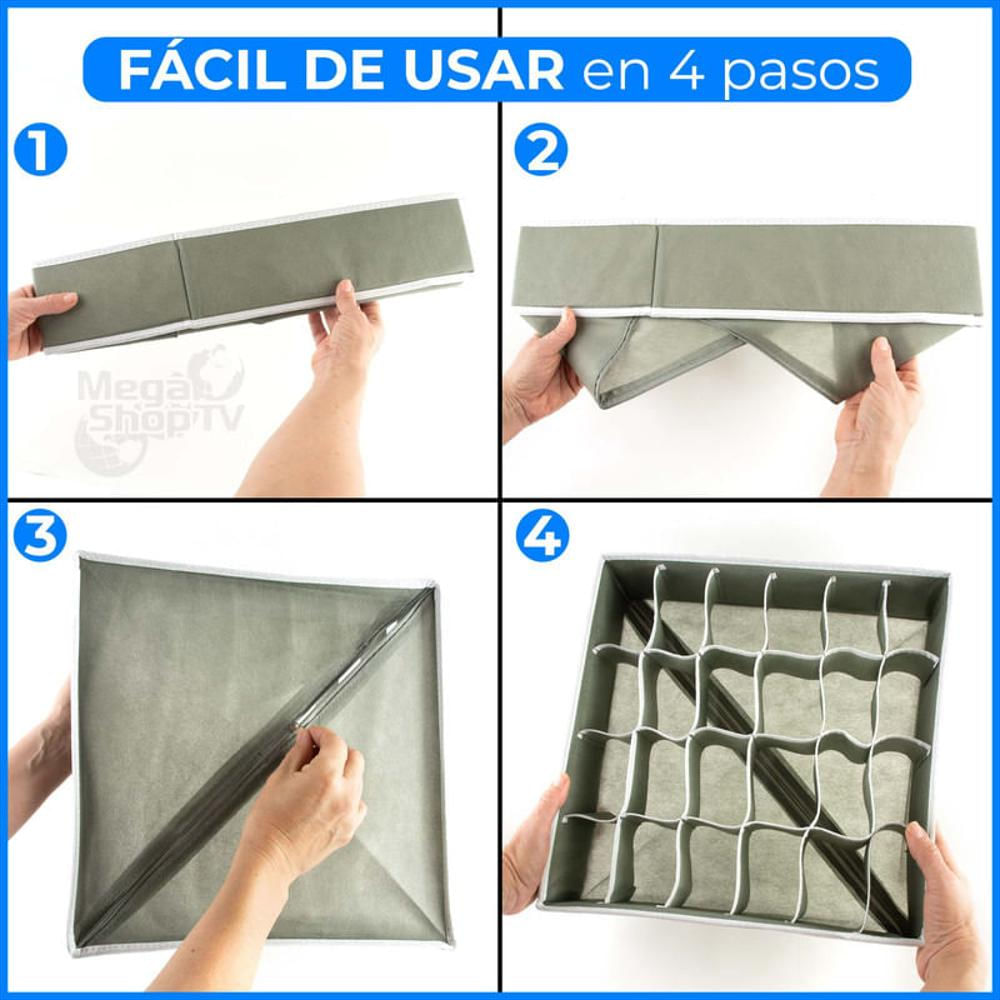 FÁCIL DE USAR en 4 pasos

1

Mega Shop TV

2

3

4