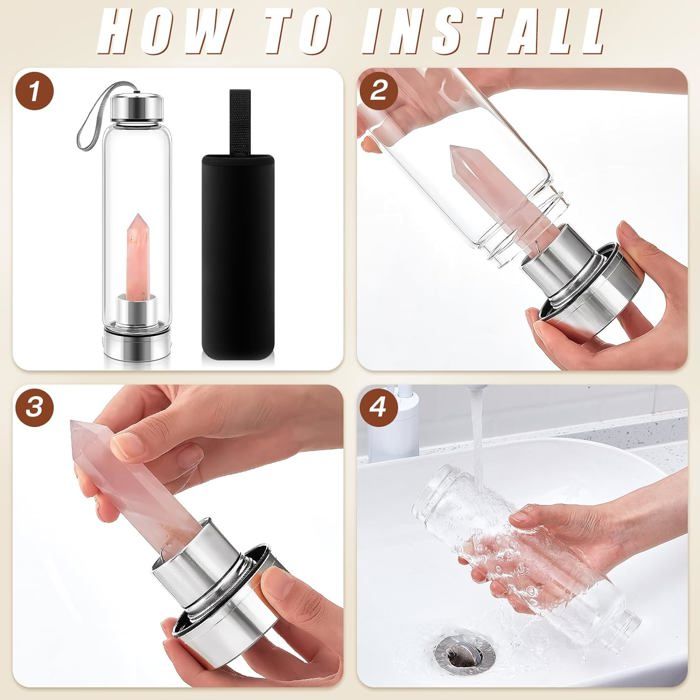 HOW TO INSTALL

1

2

3

4