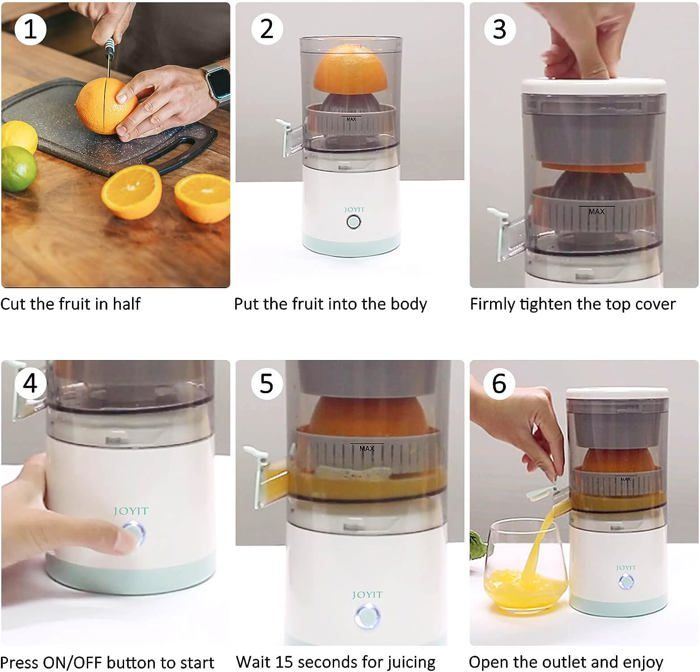 1

Cut the fruit in half

2

MAX

JOYIT

Put the fruit into the body

3

MAX

Firmly tighten the top cover

4

JOYIT

Press ON/OFF button to start

5

MAX

JOYIT

Wait 15 seconds for juicing

6

MAX

JOYIT

Open the outlet and enjoy