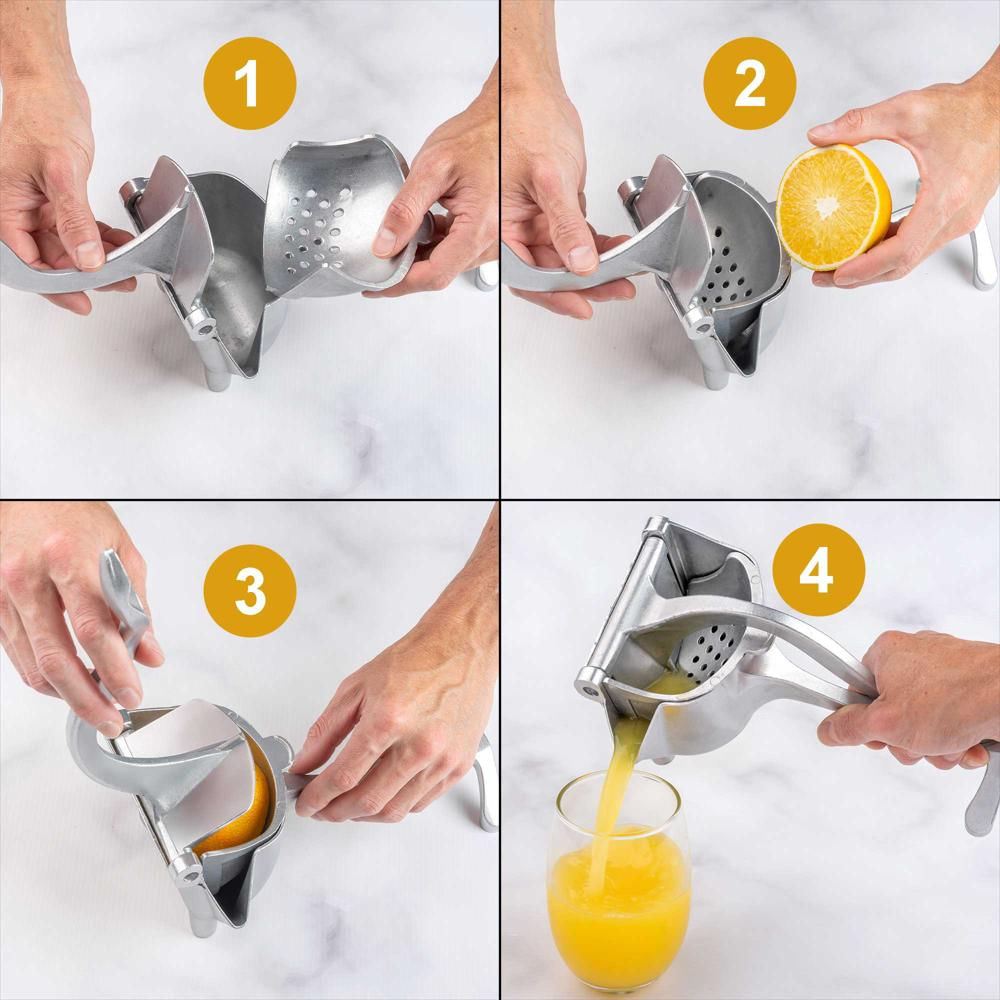 1

2

3

4