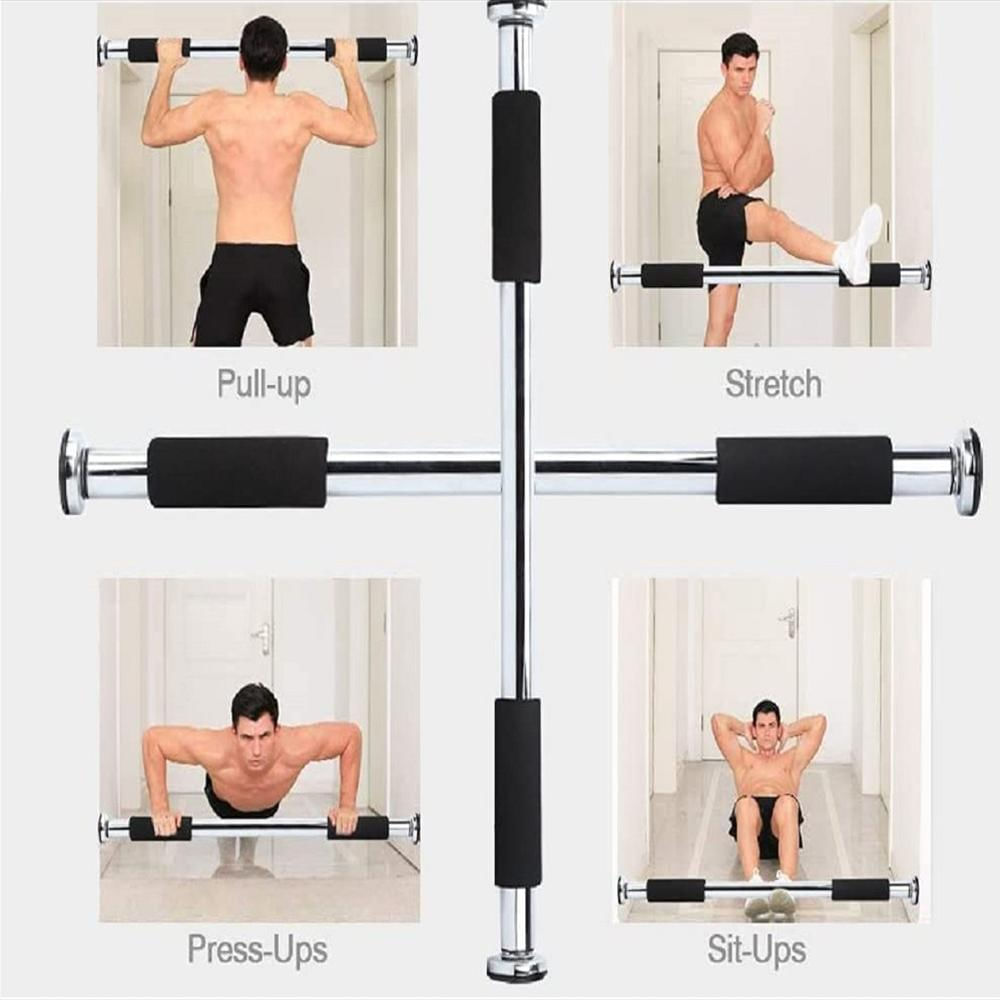 Pull-up

Stretch

Press-Ups

Sit-Ups