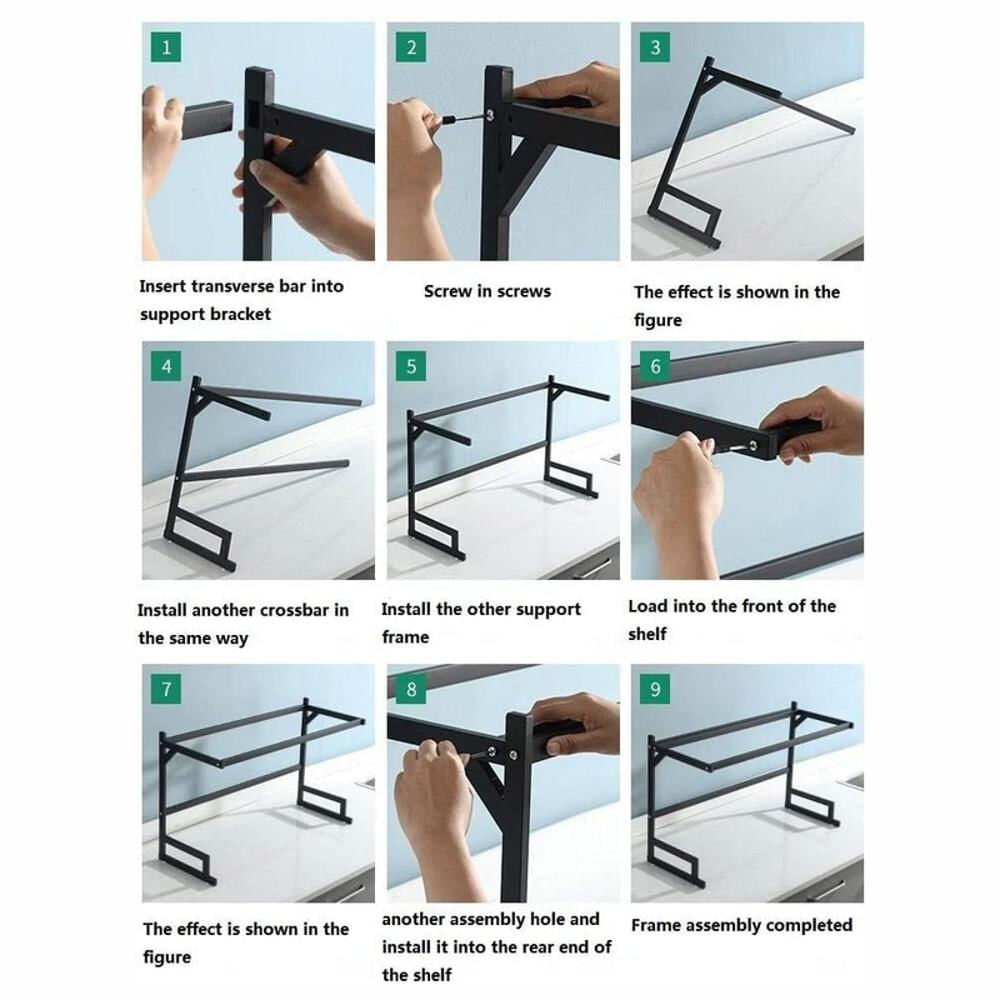 1

Insert transverse bar into support bracket

2

Screw in screws

3

The effect is shown in the figure

4

Install another crossbar in the same way

5

Install the other support frame

6

Load into the front of the shelf

7

The effect is shown in the figure

8

another assembly hole and install it into the rear end of the shelf

9

Frame assembly completed