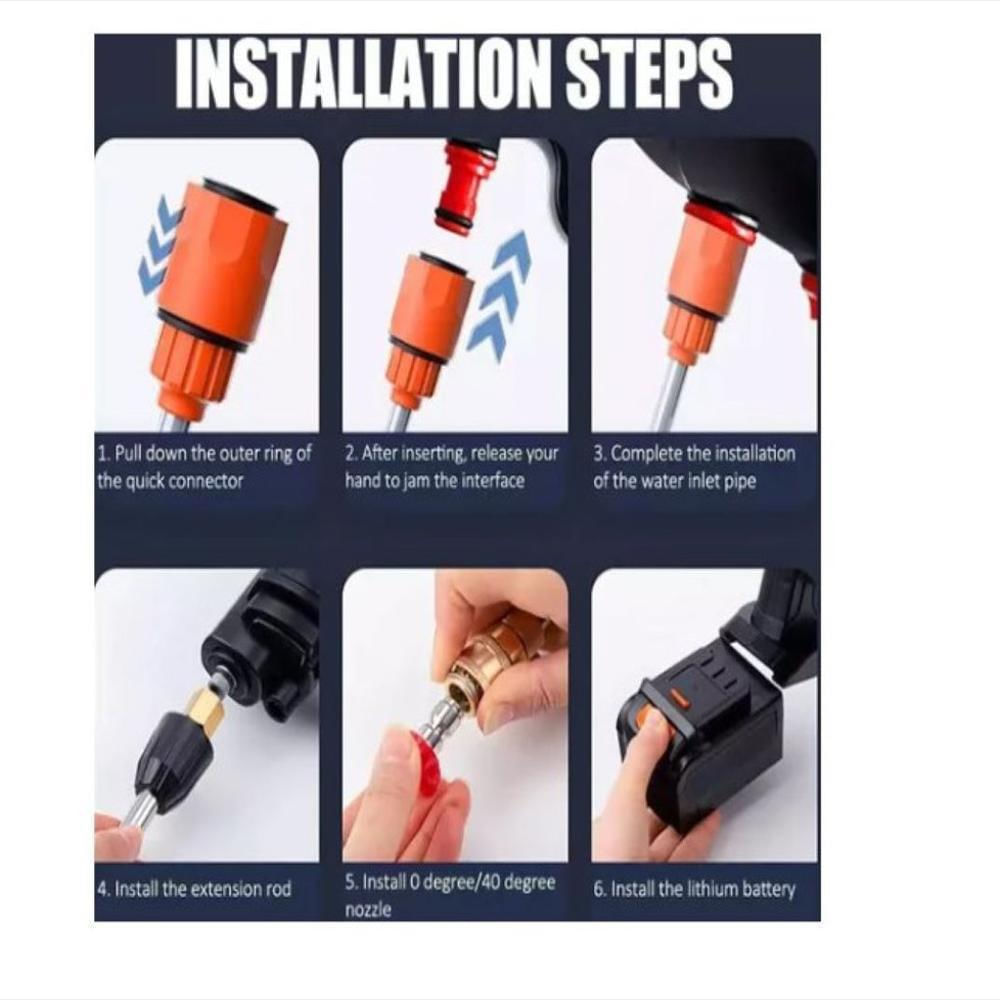 INSTALLATION STEPS

1. Pull down the outer ring of the quick connector

2. After inserting, release your hand to jam the interface

3. Complete the installation of the water inlet pipe

4. Install the extension rod

5. Install 0 degree/40 degree nozzle

6. Install the lithium battery