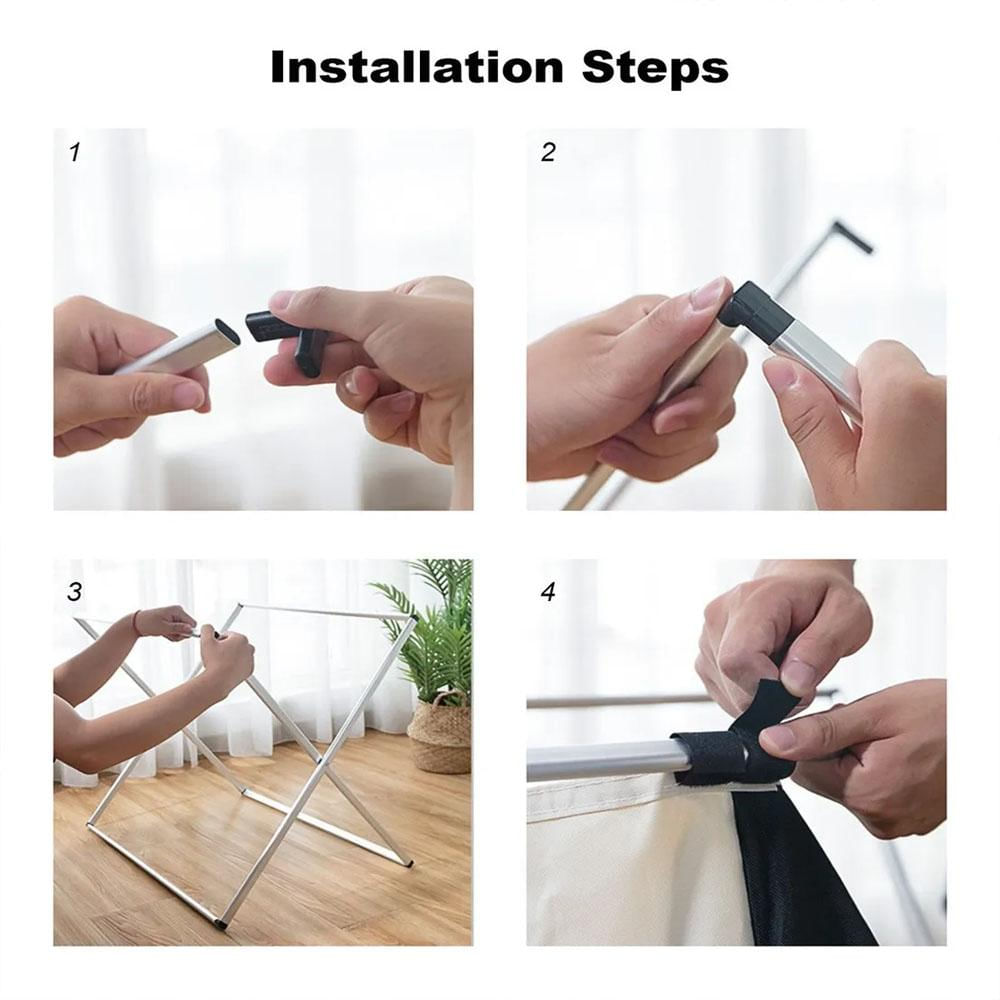 Installation Steps

1

2

3

4