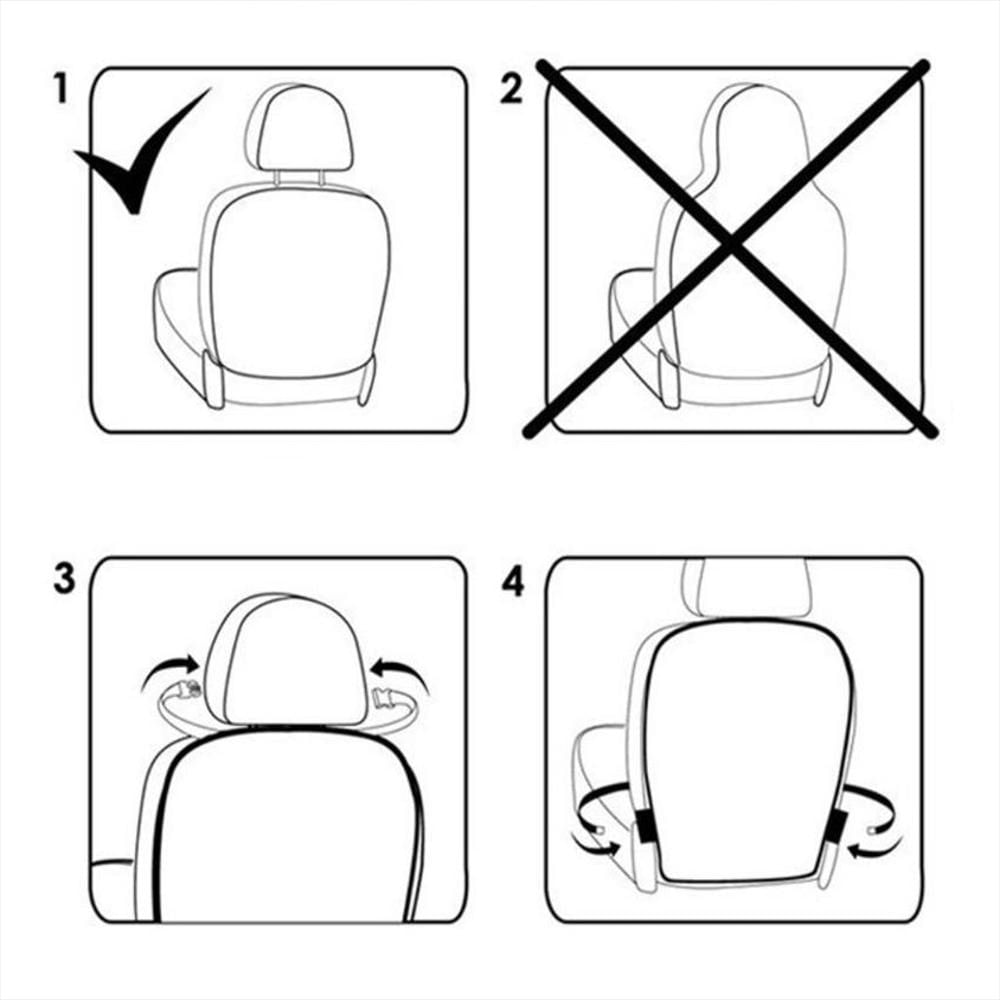 1

2

3

4