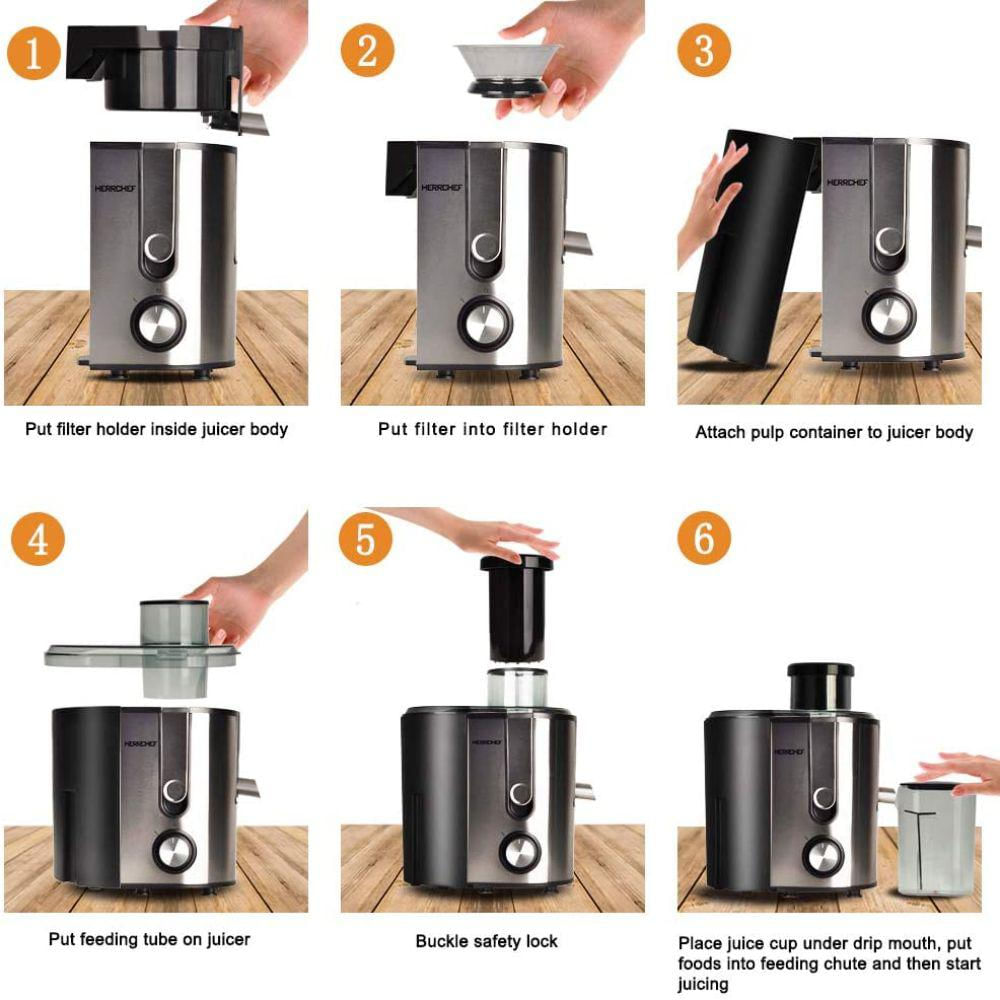 1

HERRCHEF

Put filter holder inside juicer body

2

HERRCHEF

Put filter into filter holder

3

HERRCHEF

Attach pulp container to juicer body

4

HERRCHEF

Put feeding tube on juicer

5

HERRCHEF

Buckle safety lock

6

HERRCHEF

Place juice cup under drip mouth, put foods into feeding chute and then start juicing