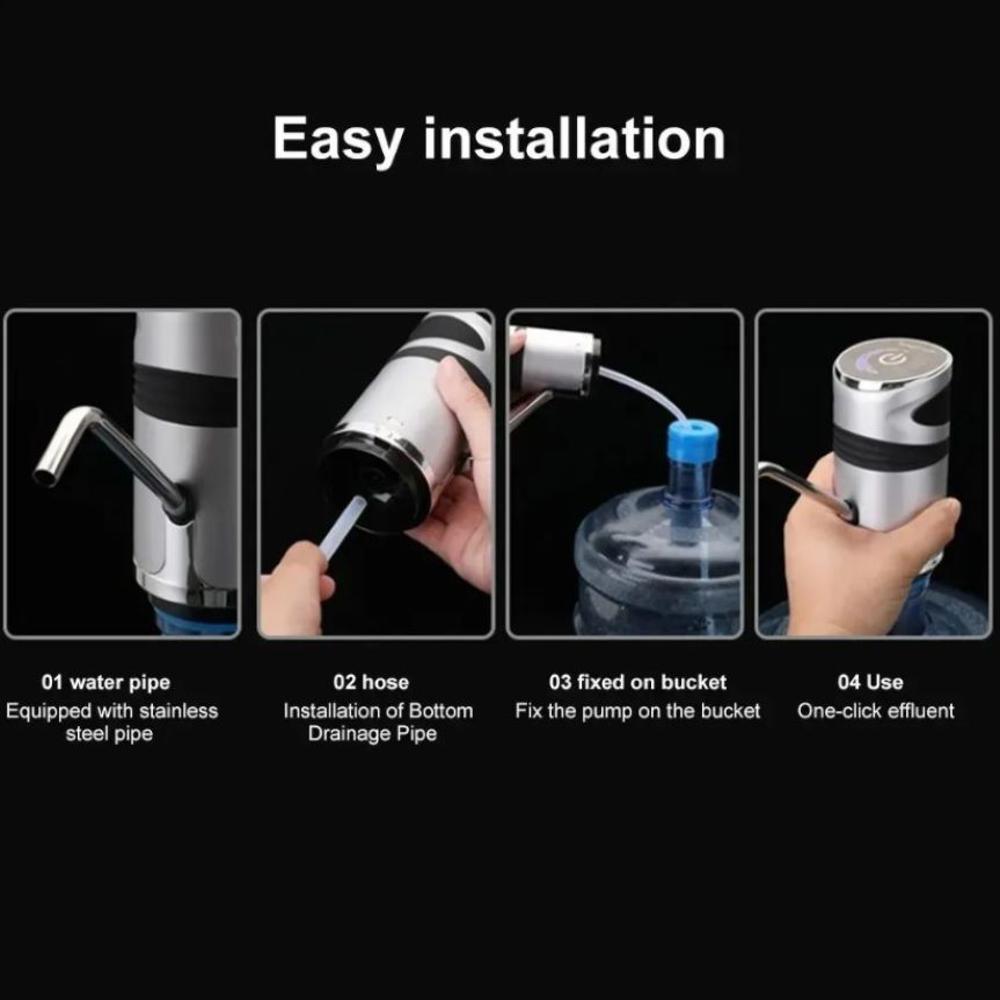 Easy installation

01 water pipe
Equipped with stainless steel pipe

02 hose
Installation of Bottom Drainage Pipe

03 fixed on bucket
Fix the pump on the bucket

04 Use
One-click effluent