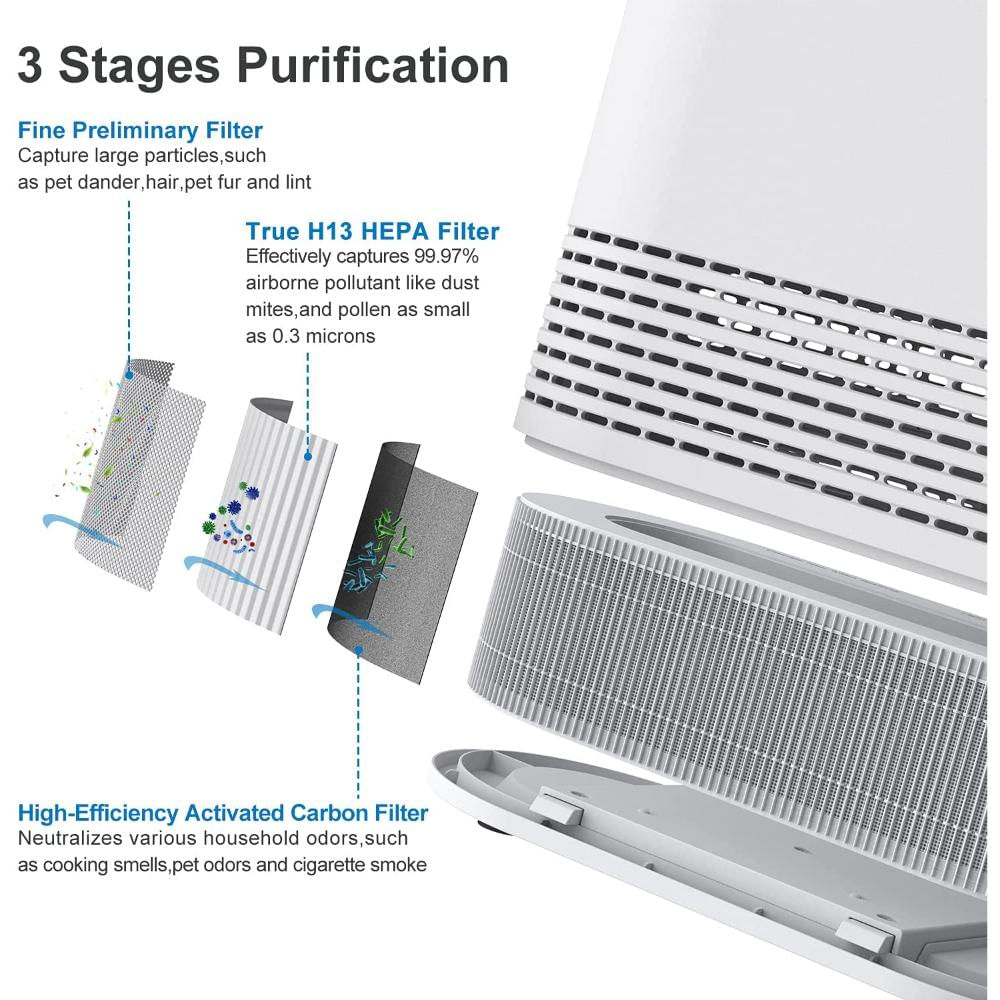 3 Stages Purification

Fine Preliminary Filter
Capture large particles,such as pet dander,hair,pet fur and lint

True H13 HEPA Filter
Effectively captures 99.97% airborne pollutant like dust mites,and pollen as small as 0.3 microns

High-Efficiency Activated Carbon Filter
Neutralizes various household odors,such as cooking smells,pet odors and cigarette smoke